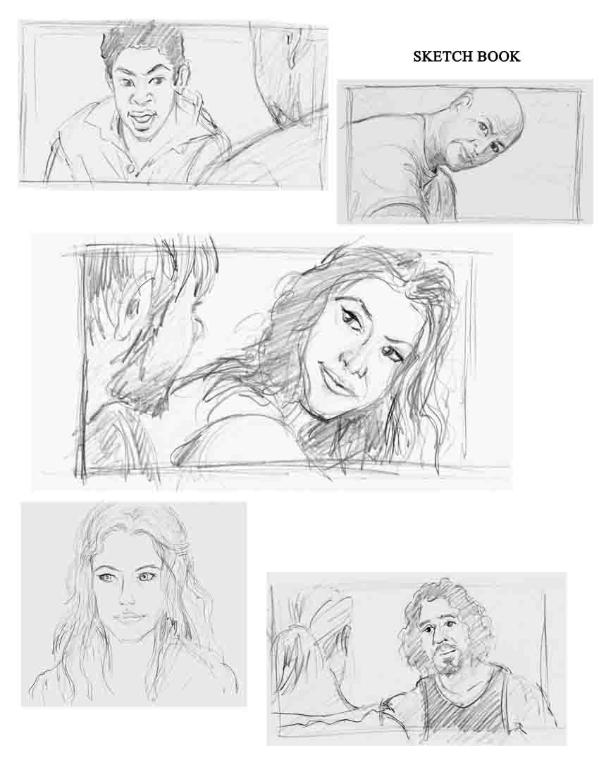 SKETCH BOOK